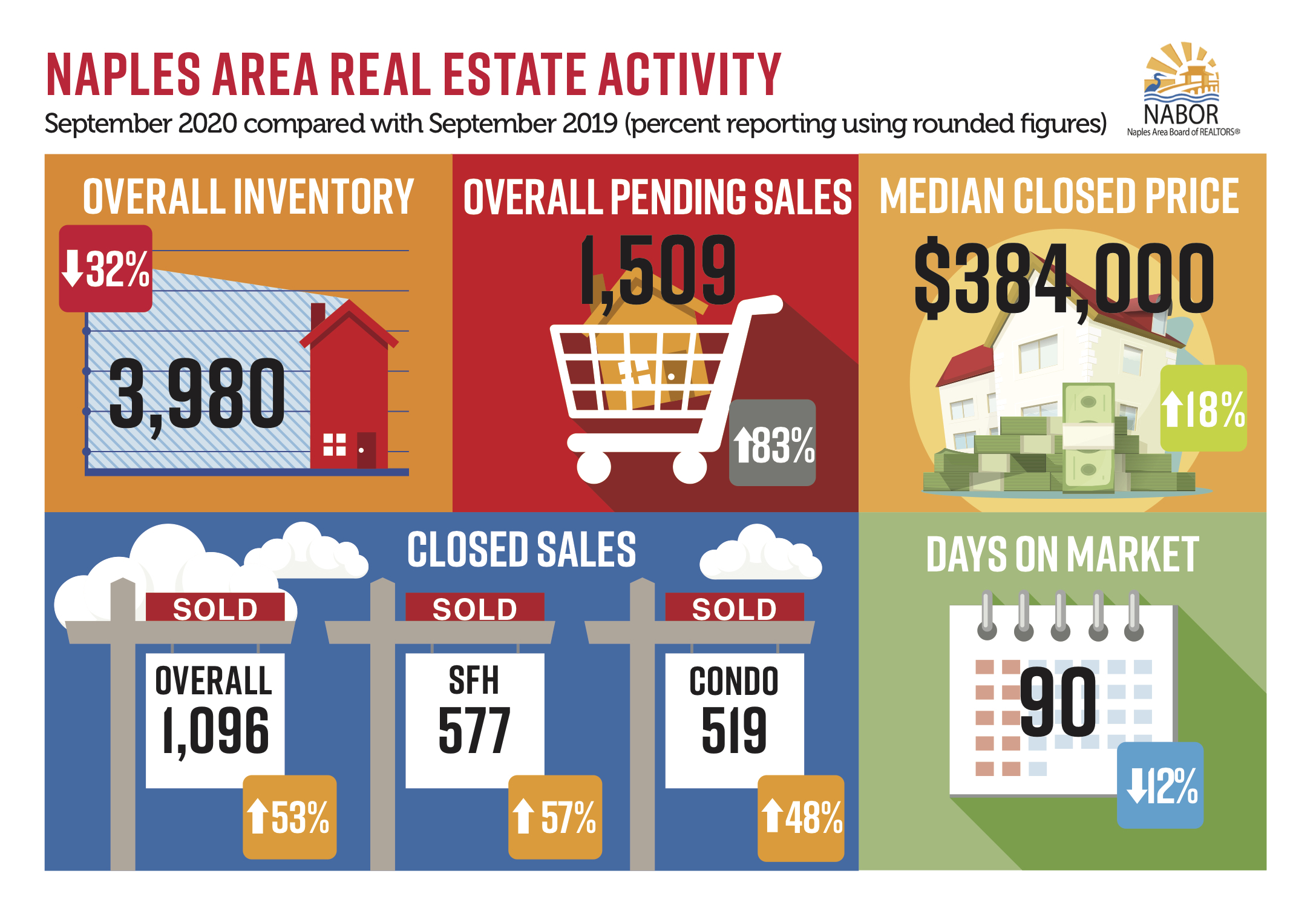 NAPLES AREA REAL ESTATE ACTIVITY

September 2020 compared with September 2019 (percent reporting using rounded figures)

NABOR
Naples Area Board of REALTORS®

OVERALL INVENTORY

↓32%

3,980

OVERALL PENDING SALES

1,509

↑83%

MEDIAN CLOSED PRICE

$384,000

↑18%

CLOSED SALES

SOLD

OVERALL
1,096

↑53%

SOLD

SFH
577

↑57%

SOLD

CONDO
519

↑48%

DAYS ON MARKET

90

↓12%